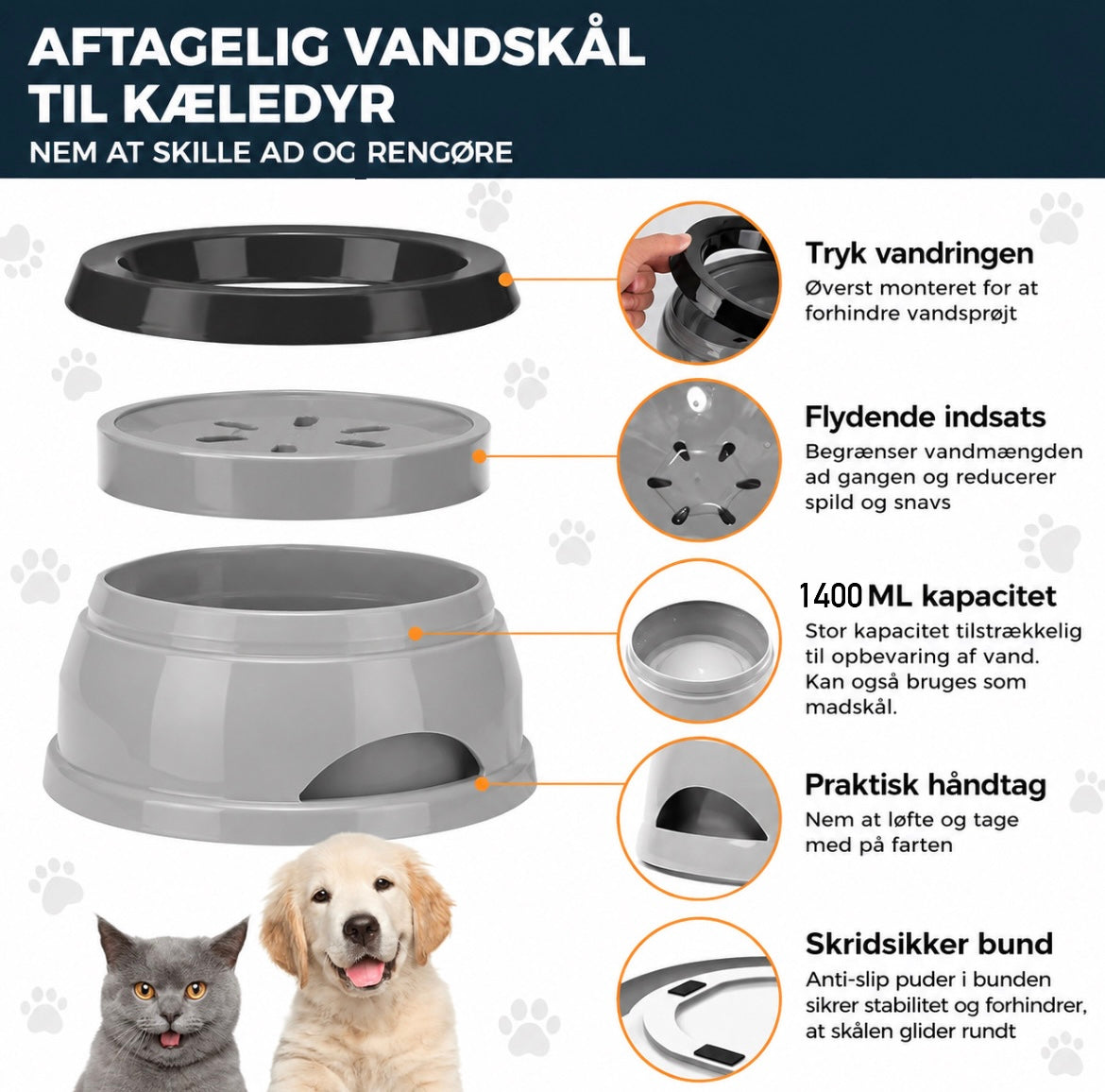 AFTAGELIG VANDSKÅL TIL KÆLEDYR
NEM AT SKILLE AD OG RENGØRE

Tryk vandringen
Øverst monteret for at forhindre vandsprøjt

Flydende indsats
Begrænser vandmængden ad gangen og reducerer spild og snavs

1400 ML kapacitet
Stor kapacitet tilstrækkelig til opbevaring af vand. Kan også bruges som madskål.

Praktisk håndtag
Nem at løfte og tage med på farten

Skridsikker bund
Anti-slip puder i bunden sikrer stabilitet og forhindrer, at skålen glider rundt